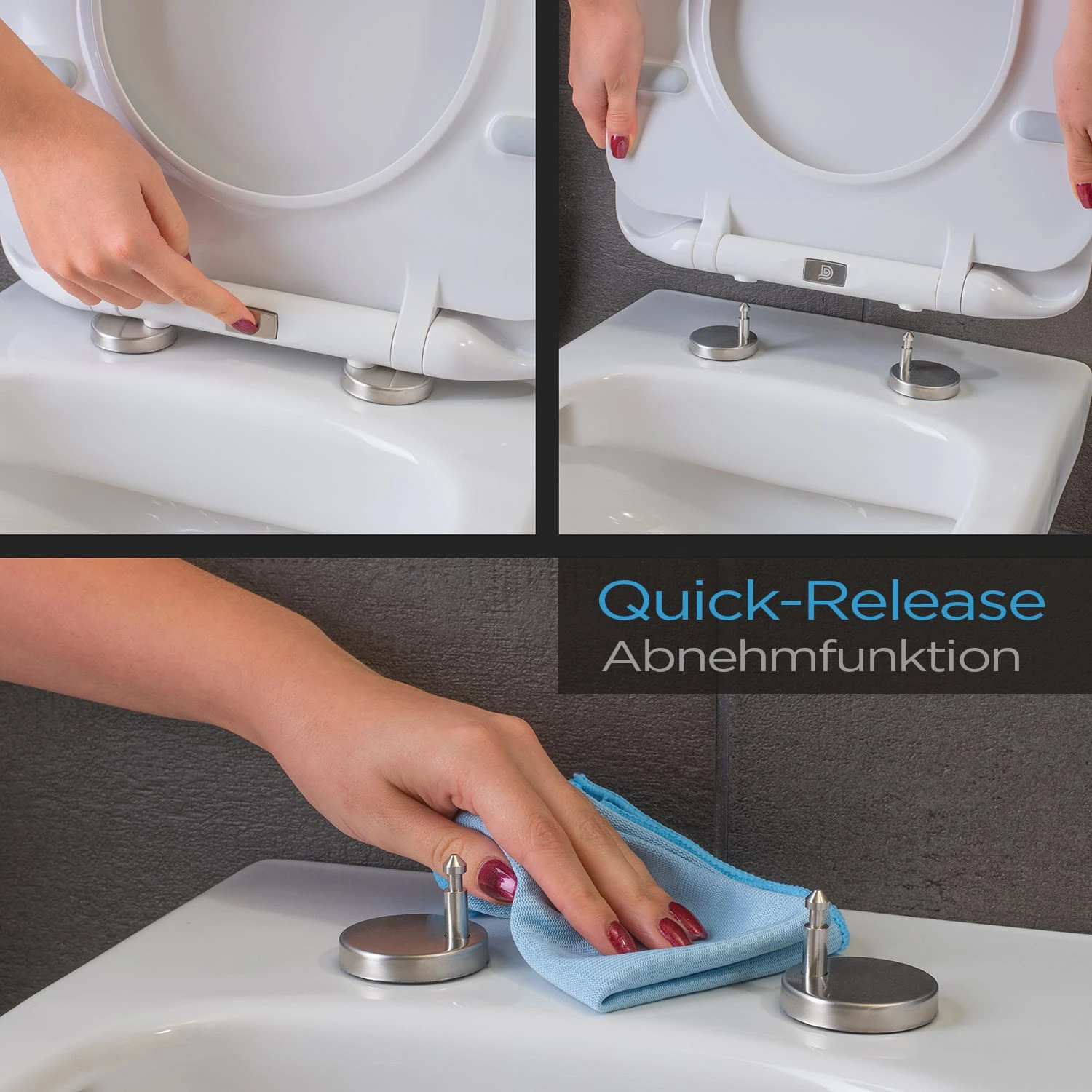 Quick-Release
Abnehmfunktion