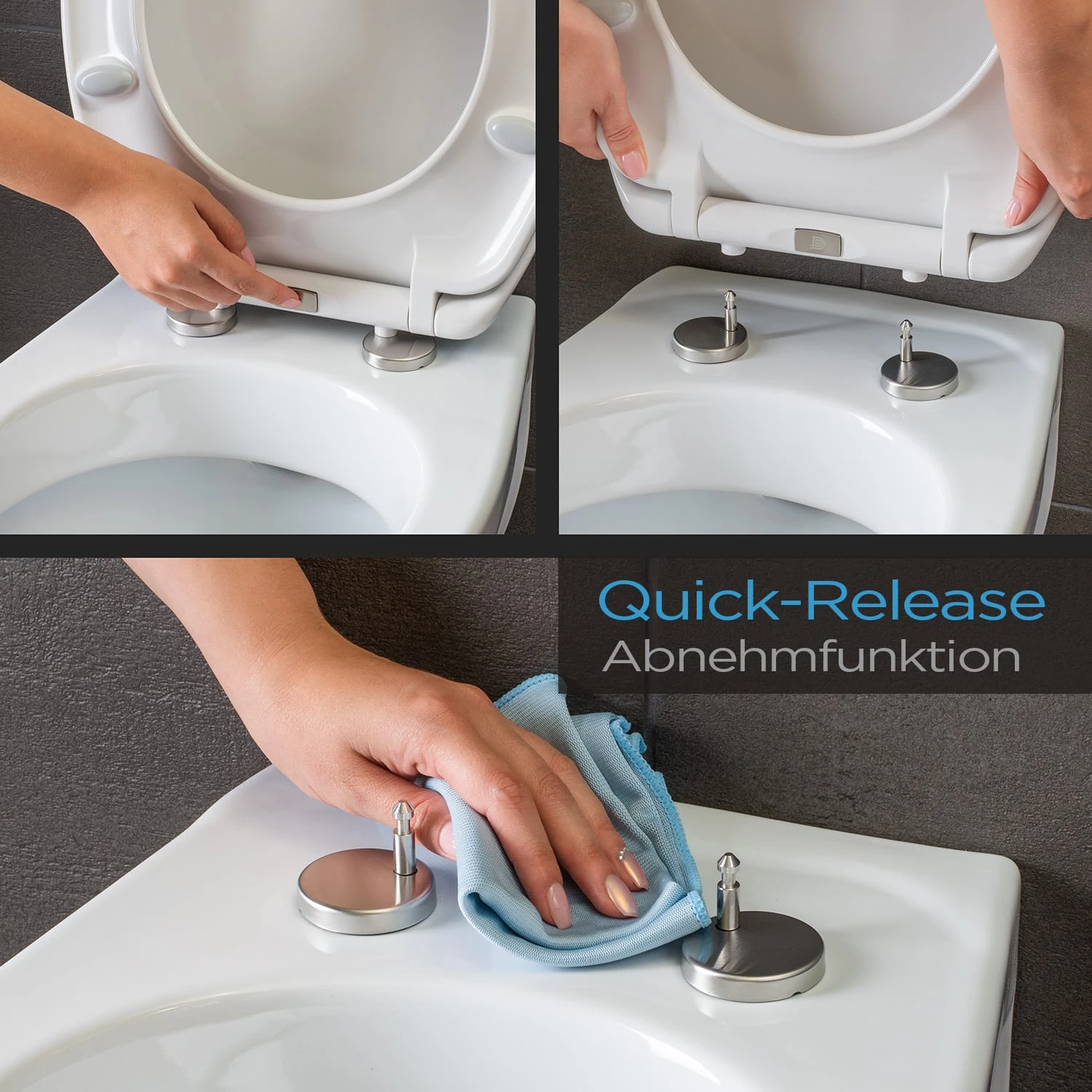 Quick-Release
Abnehmfunktion